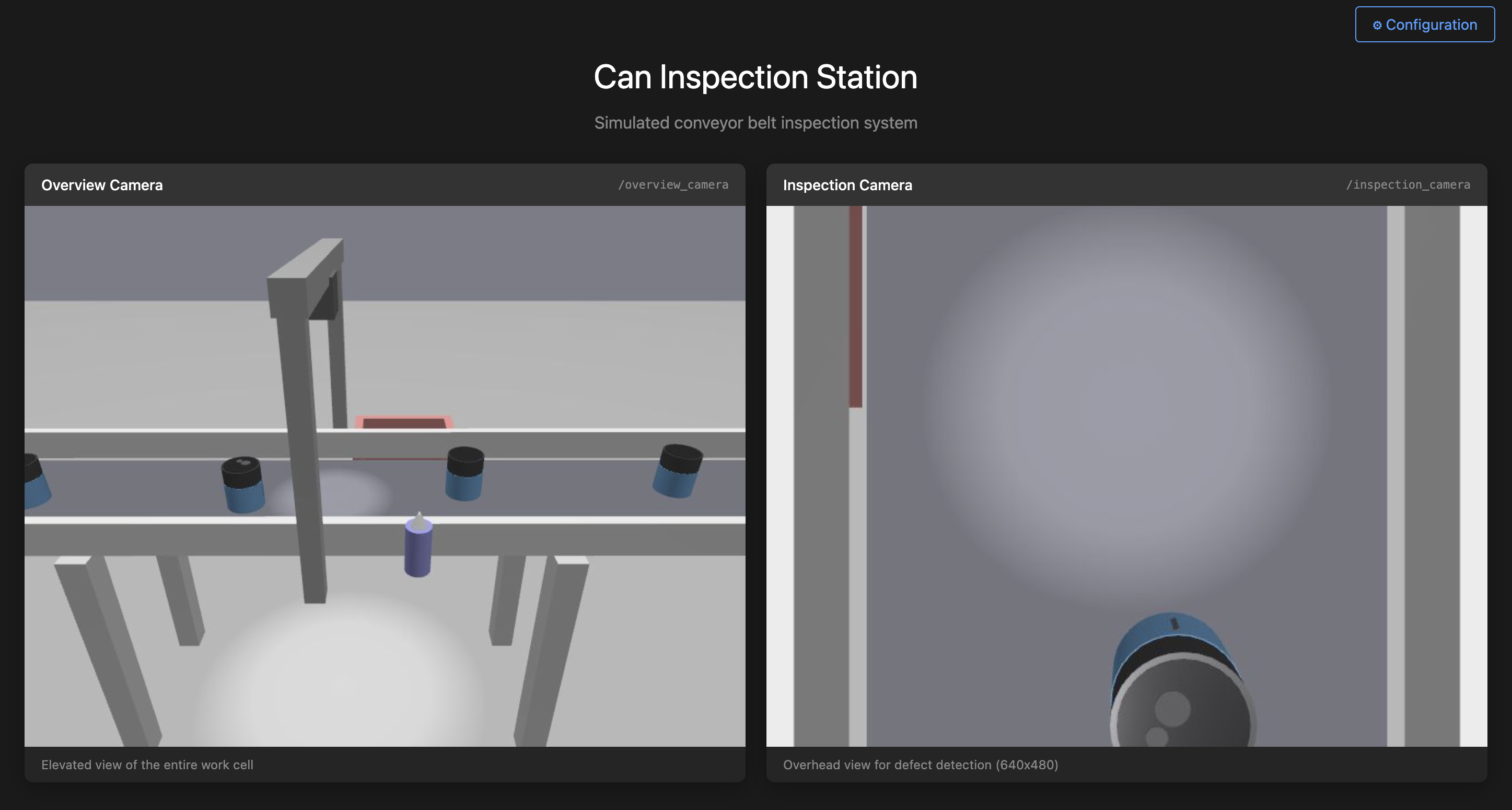 ⚙ Configuration

Can Inspection Station

Simulated conveyor belt inspection system

Overview Camera /overview_camera

Elevated view of the entire work cell

Inspection Camera /inspection_camera

Overhead view for defect detection (640x480)